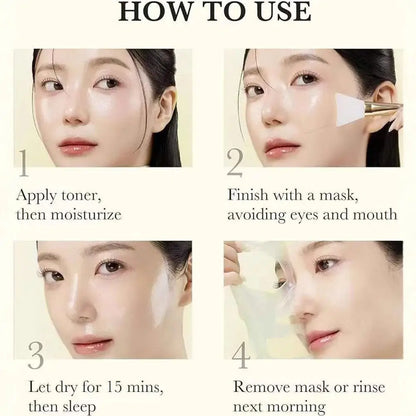 HOW TO USE

1

Apply toner, then moisturize

2

Finish with a mask, avoiding eyes and mouth

3

Let dry for 15 mins, then sleep

4

Remove mask or rinse next morning